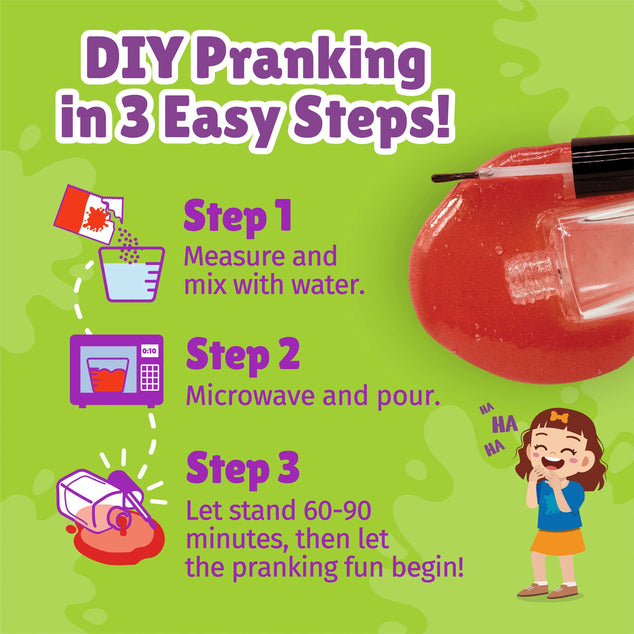 DIY Pranking in 3 Easy Steps!

Step 1
Measure and mix with water.

0:10

Step 2
Microwave and pour.

Step 3
Let stand 60-90 minutes, then let the pranking fun begin!

HA
HA
HA